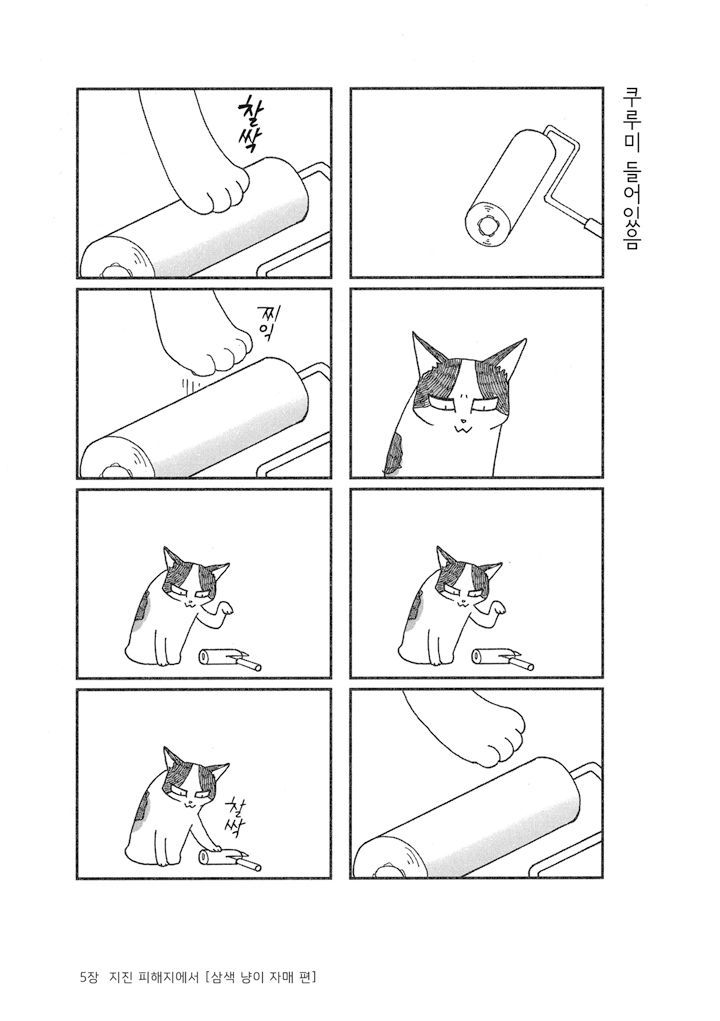 쿠루미 들어있음

찰싹

찌익

찰싹

5장 지진 피해지에서 [삼색 냥이 자매 편]