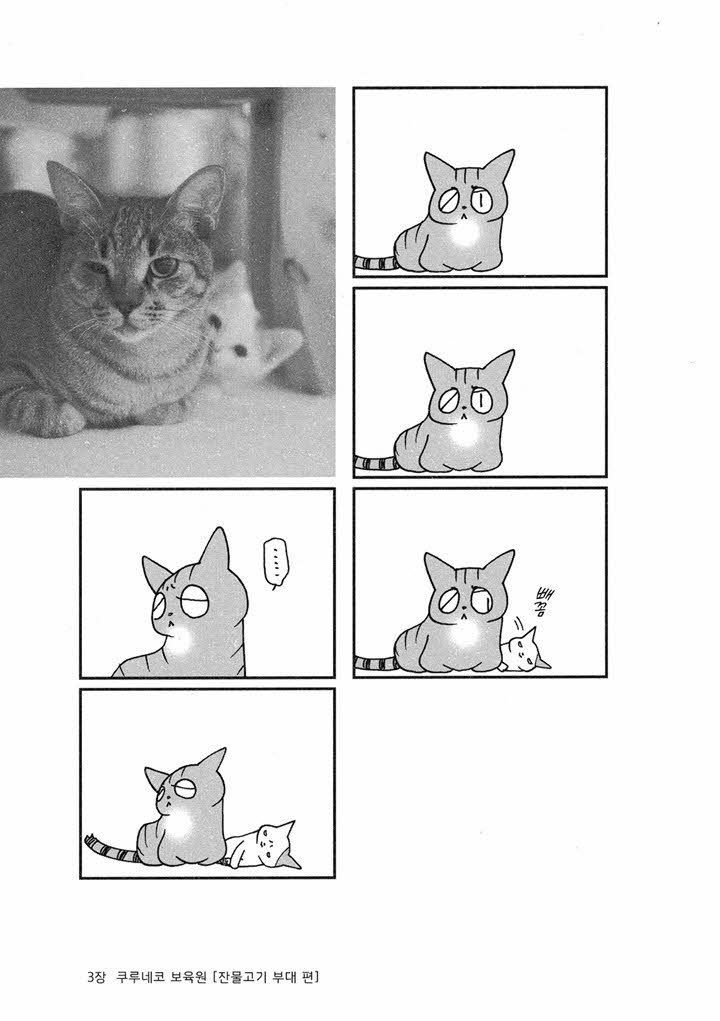 빼꼼

......

3장 쿠루네코 보육원 [잔물고기 부대 편]